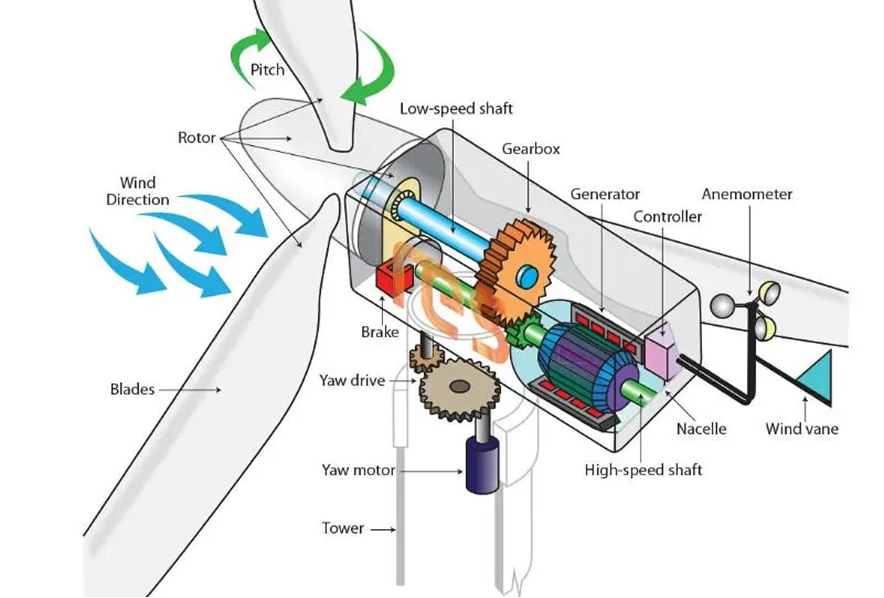 Pitch

Low-speed shaft

Rotor

Gearbox

Wind Direction

Generator

Anemometer

Controller

Brake

Yaw drive

Blades

Nacelle

Wind vane

Yaw motor

High-speed shaft

Tower